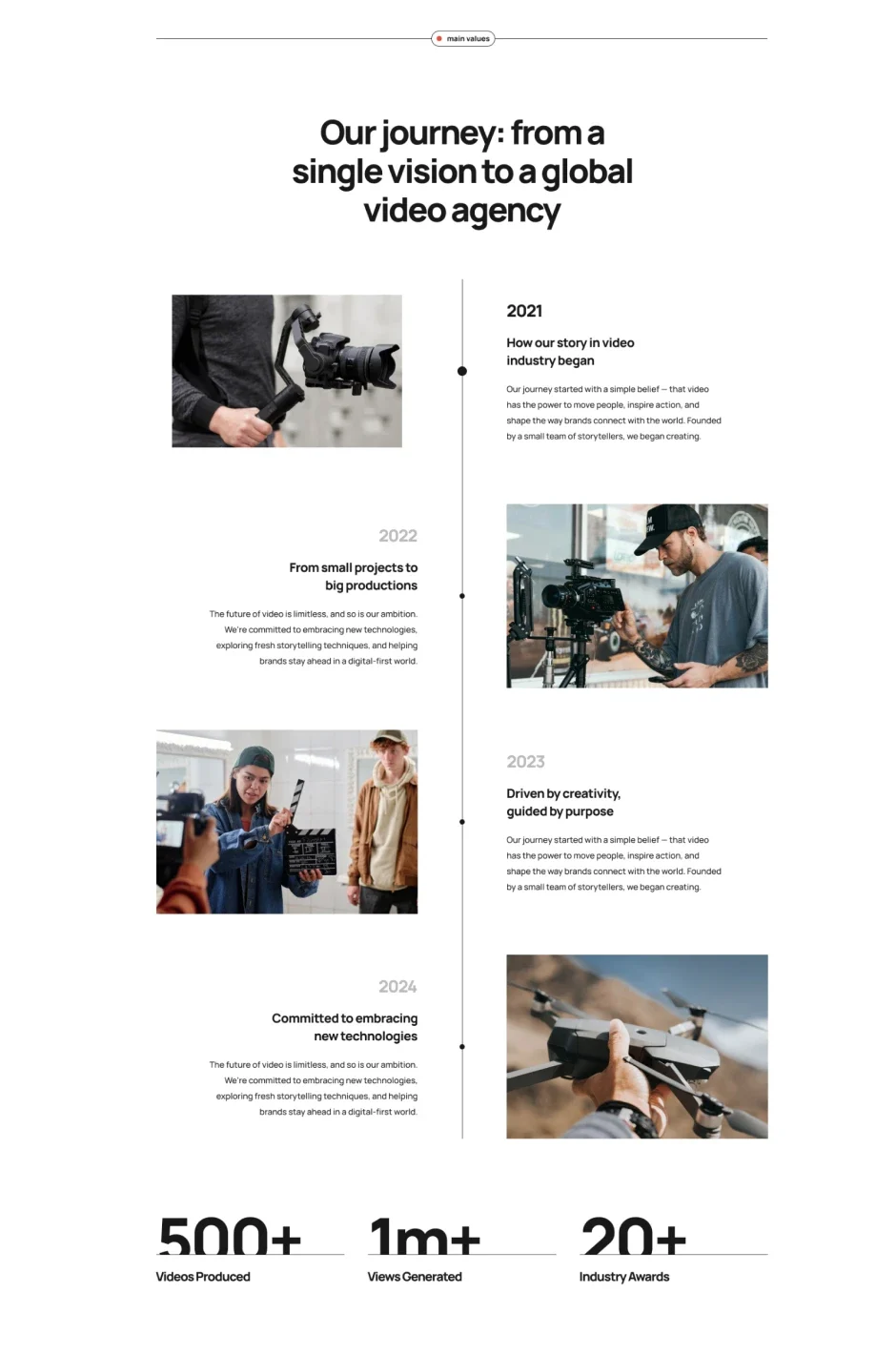 main values

Our journey: from a single vision to a global video agency

2021

How our story in video industry began

Our journey started with a simple belief — that video has the power to move people, inspire action, and shape the way brands connect with the world. Founded by a small team of storytellers, we began creating.

2022

From small projects to big productions

The future of video is limitless, and so is our ambition. We're committed to embracing new technologies, exploring fresh storytelling techniques, and helping brands stay ahead in a digital-first world.

2023

Driven by creativity, guided by purpose

Our journey started with a simple belief — that video has the power to move people, inspire action, and shape the way brands connect with the world. Founded by a small team of storytellers, we began creating.

2024

Committed to embracing new technologies

The future of video is limitless, and so is our ambition. We're committed to embracing new technologies, exploring fresh storytelling techniques, and helping brands stay ahead in a digital-first world.

500+
Videos Produced

1m+
Views Generated

20+
Industry Awards